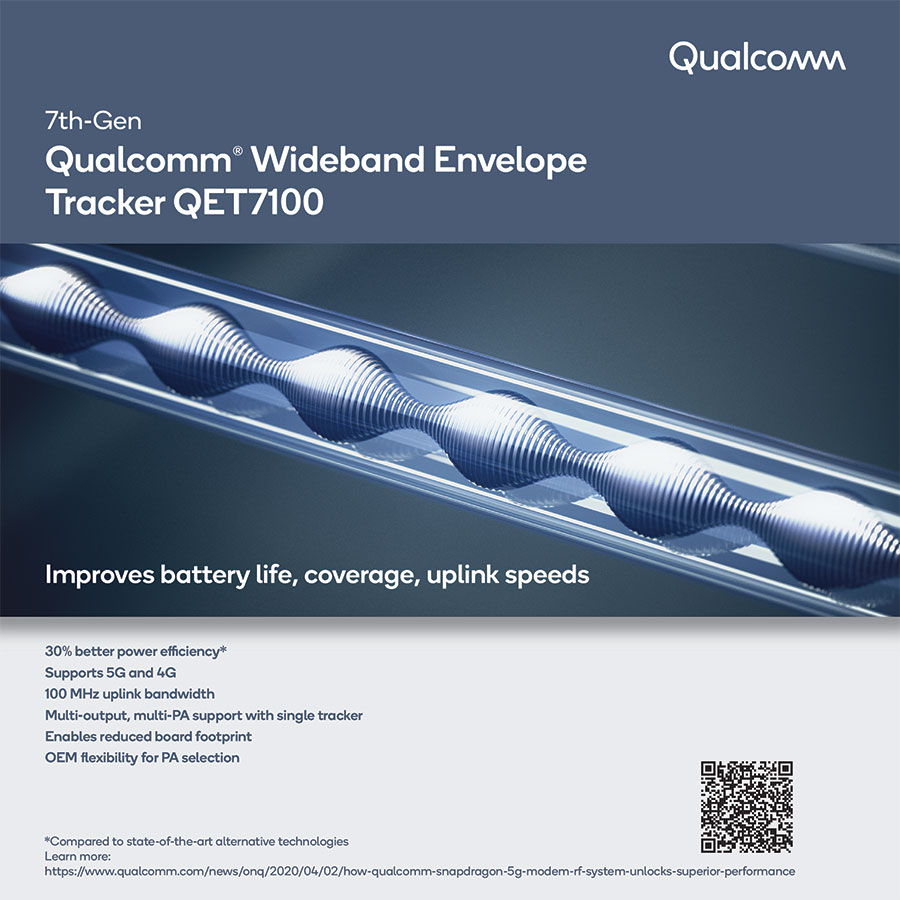 Qualcomm

7th-Gen
Qualcomm® Wideband Envelope Tracker QET7100

Improves battery life, coverage, uplink speeds

30% better power efficiency*
Supports 5G and 4G
100 MHz uplink bandwidth
Multi-output, multi-PA support with single tracker
Enables reduced board footprint
OEM flexibility for PA selection

*Compared to state-of-the-art alternative technologies
Learn more:
https://www.qualcomm.com/news/onq/2020/04/02/how-qualcomm-snapdragon-5g-modem-rf-system-unlocks-superior-performance